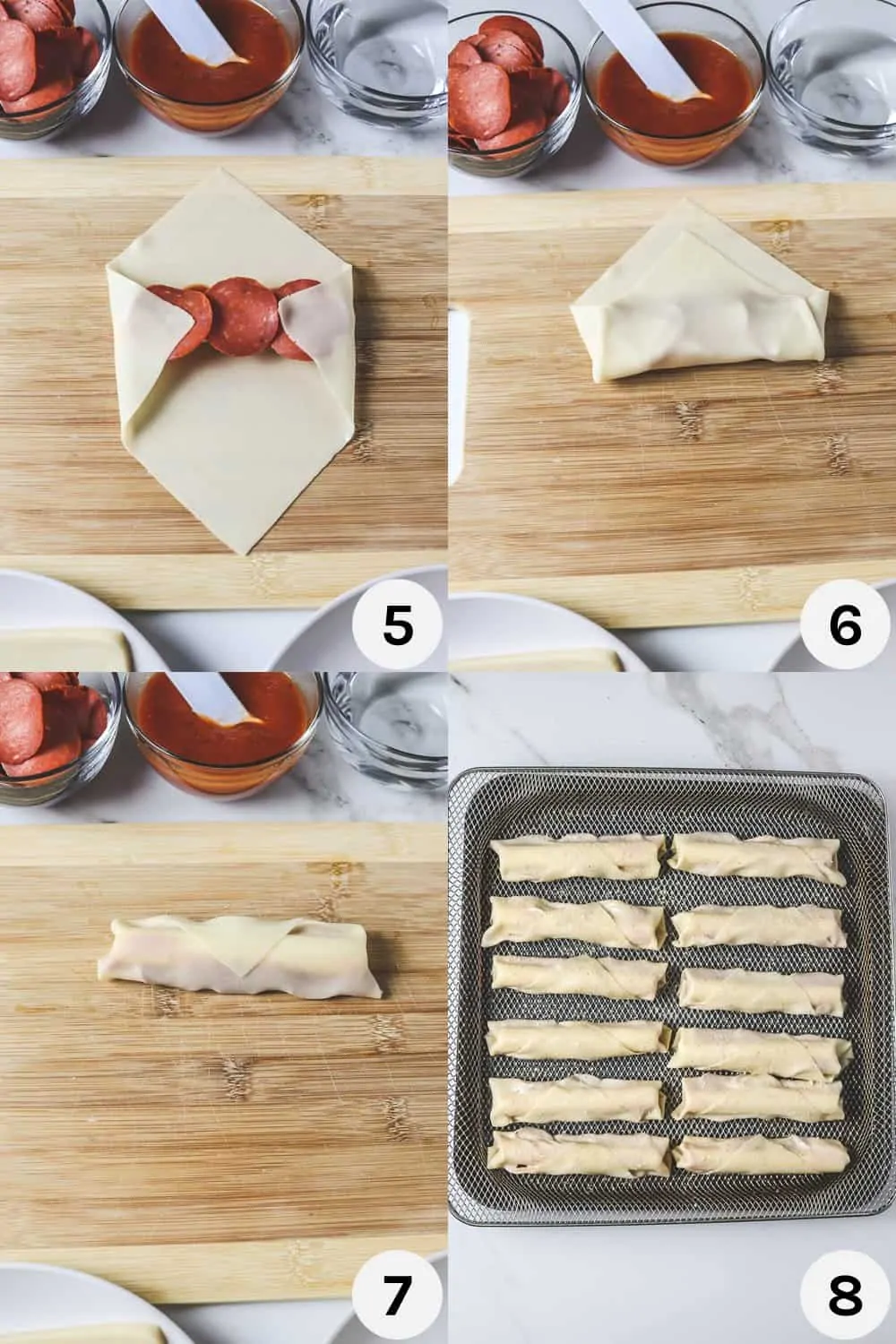 5

6

7

8